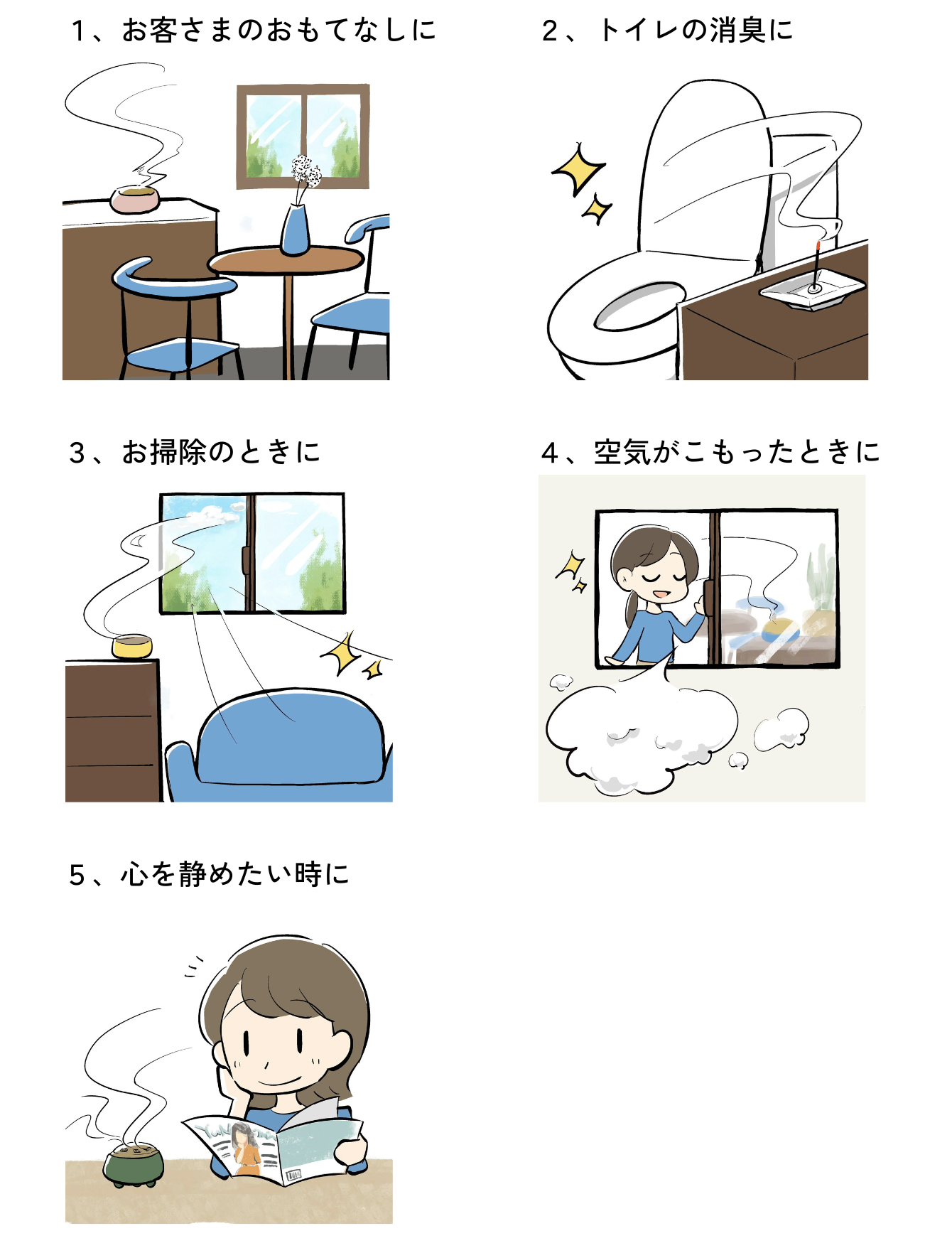 １、お客さまのおもてなしに

２、トイレの消臭に

３、お掃除のときに

４、空気がこもったときに

５、心を静めたい時に